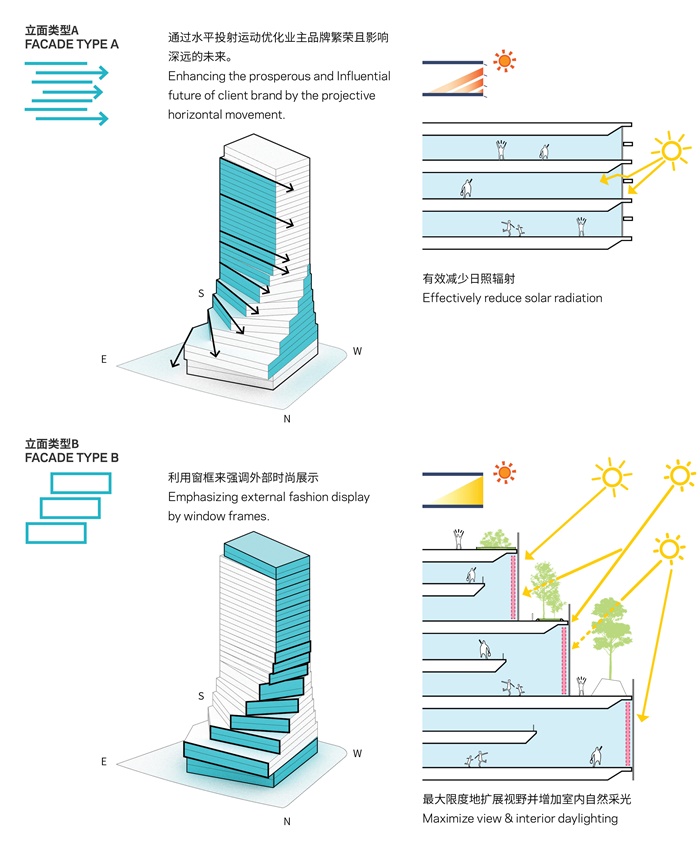 立面类型A
FACADE TYPE A

通过水平投射运动优化业主品牌繁荣且影响深远的未来。
Enhancing the prosperous and Influential future of client brand by the projective horizontal movement.

S
E
W
N

有效减少日照辐射
Effectively reduce solar radiation

立面类型B
FACADE TYPE B

利用窗框来强调外部时尚展示
Emphasizing external fashion display by window frames.

S
E
W
N

最大限度地扩展视野并增加室内自然采光
Maximize view & interior daylighting